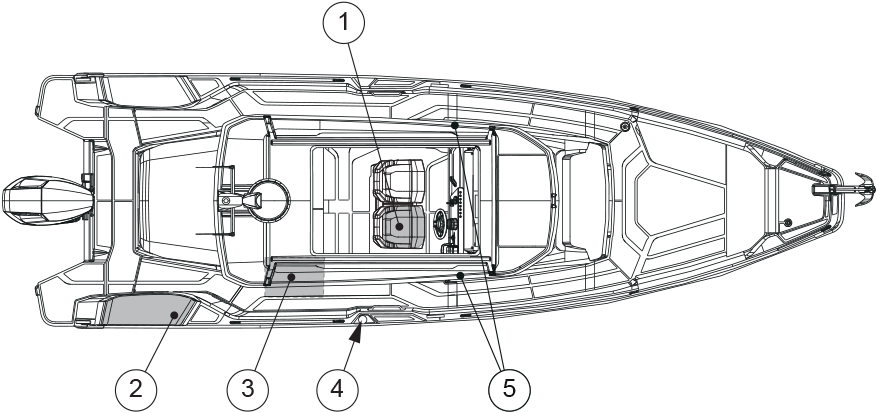 1
2
3
4
5